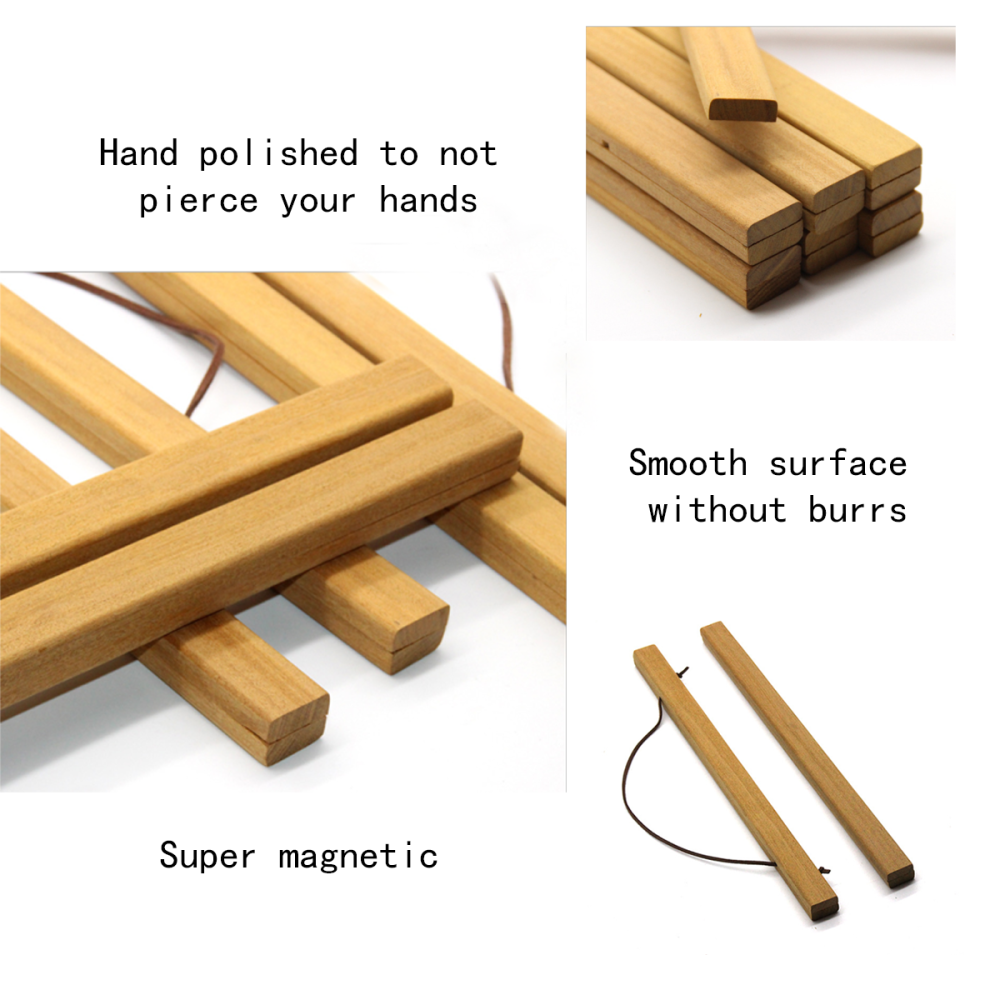 Hand polished to not pierce your hands

Smooth surface without burrs

Super magnetic